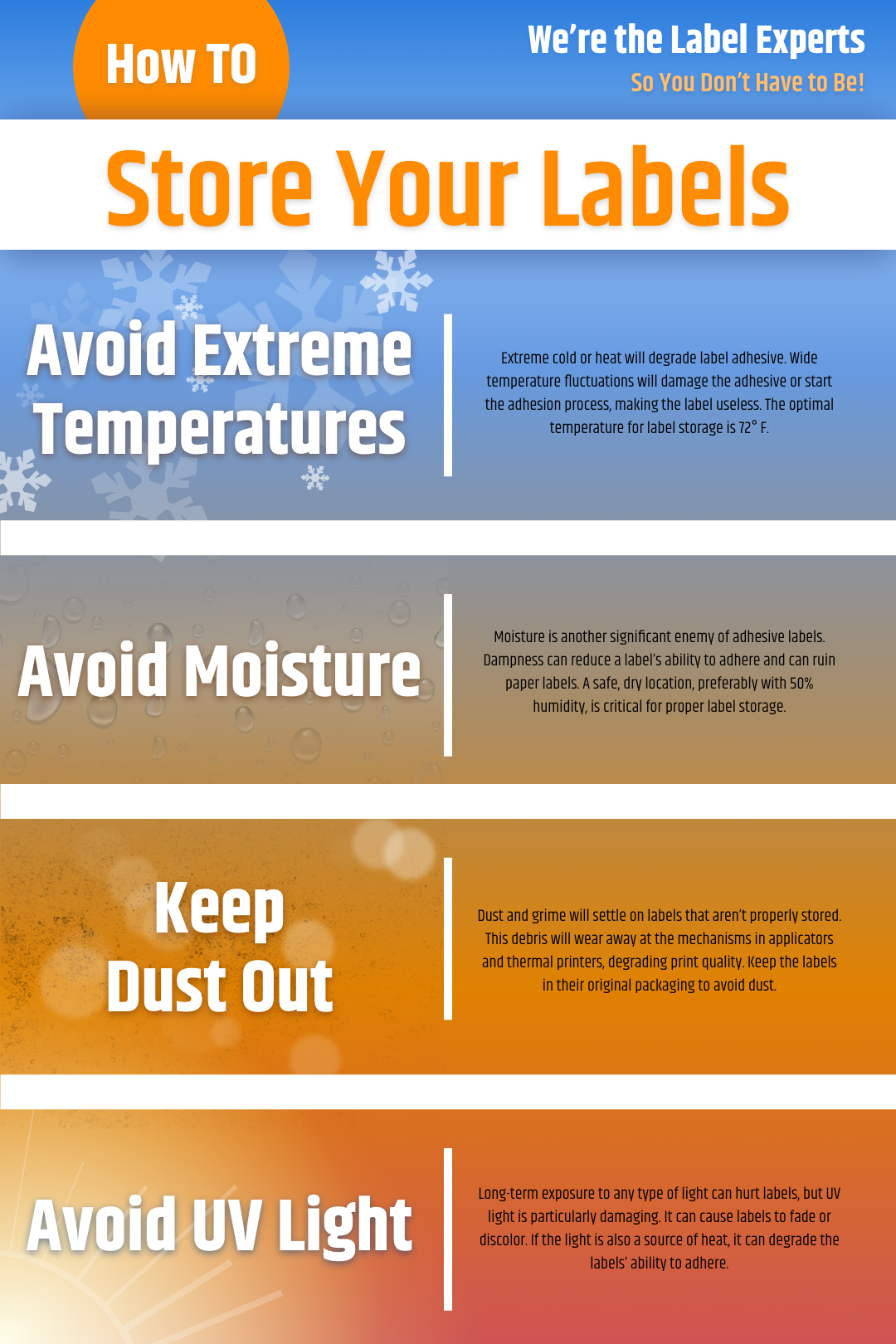 How TO

We're the Label Experts

So You Don't Have to Be!

Store Your Labels

Avoid Extreme Temperatures

Extreme cold or heat will degrade label adhesive. Wide temperature fluctuations will damage the adhesive or start the adhesion process, making the label useless. The optimal temperature for label storage is 72° F.

Avoid Moisture

Moisture is another significant enemy of adhesive labels. Dampness can reduce a label's ability to adhere and can ruin paper labels. A safe, dry location, preferably with 50% humidity, is critical for proper label storage.

Keep Dust Out

Dust and grime will settle on labels that aren't properly stored. This debris will wear away at the mechanisms in applicators and thermal printers, degrading print quality. Keep the labels in their original packaging to avoid dust.

Avoid UV Light

Long-term exposure to any type of light can hurt labels, but UV light is particularly damaging. It can cause labels to fade or discolor. If the light is also a source of heat, it can degrade the labels' ability to adhere.